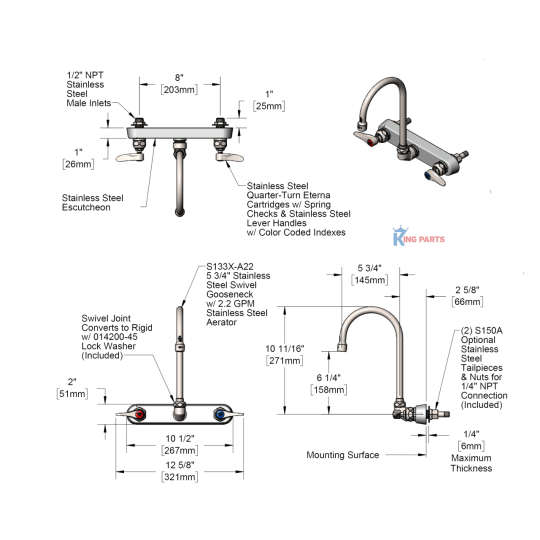 1/2" NPT Stainless Steel Male Inlets

8"
[203mm]

1"
[25mm]

1"
[26mm]

Stainless Steel Escutcheon

Stainless Steel Quarter-Turn Eterna Cartridges w/ Spring Checks & Stainless Steel Lever Handles w/ Color Coded Indexes

KING PARTS

S133X-A22
5 3/4" Stainless Steel Swivel Gooseneck w/ 2.2 GPM Stainless Steel Aerator

Swivel Joint Converts to Rigid w/ 014200-45 Lock Washer (Included)

2"
[51mm]

10 1/2"
[267mm]

12 5/8"
[321mm]

5 3/4"
[145mm]

2 5/8"
[66mm]

10 11/16"
[271mm]

6 1/4"
[158mm]

(2) S150A Optional Stainless Steel Tailpieces & Nuts for 1/4" NPT Connection (Included)

1/4"
[6mm]
Maximum Thickness

Mounting Surface