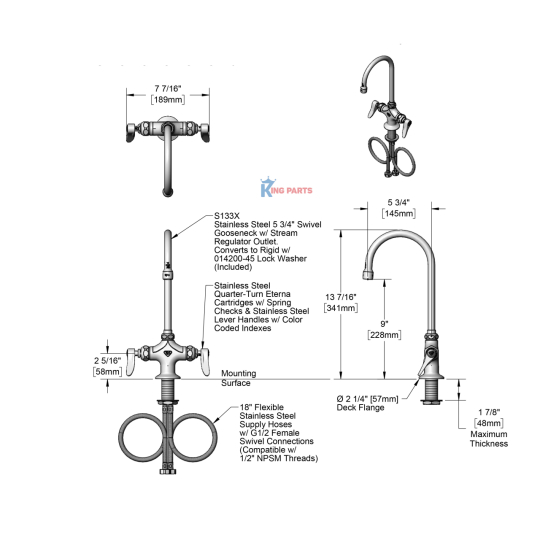 7 7/16"
[189mm]

KING PARTS

S133X
Stainless Steel 5 3/4" Swivel Gooseneck w/ Stream Regulator Outlet. Converts to Rigid w/ 014200-45 Lock Washer (Included)

Stainless Steel Quarter-Turn Eterna Cartridges w/ Spring Checks & Stainless Steel Lever Handles w/ Color Coded Indexes

2 5/16"
[58mm]

Mounting Surface

18" Flexible Stainless Steel Supply Hoses w/ G1/2 Female Swivel Connections (Compatible w/ 1/2" NPSM Threads)

5 3/4"
[145mm]

13 7/16"
[341mm]

9"
[228mm]

Ø 2 1/4" [57mm]
Deck Flange

1 7/8"
[48mm]
Maximum Thickness