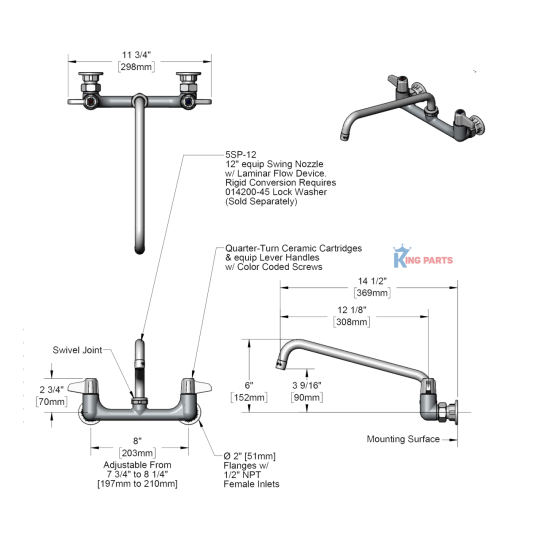 11 3/4"
[298mm]

5SP-12
12" equip Swing Nozzle
w/ Laminar Flow Device.
Rigid Conversion Requires
014200-45 Lock Washer
(Sold Separately)

Quarter-Turn Ceramic Cartridges
& equip Lever Handles
w/ Color Coded Screws

KING PARTS

14 1/2"
[369mm]

12 1/8"
[308mm]

Swivel Joint

2 3/4"
[70mm]

6"
[152mm]

3 9/16"
[90mm]

Mounting Surface

8"
[203mm]
Adjustable From
7 3/4" to 8 1/4"
[197mm to 210mm]

Ø 2" [51mm]
Flanges w/
1/2" NPT
Female Inlets